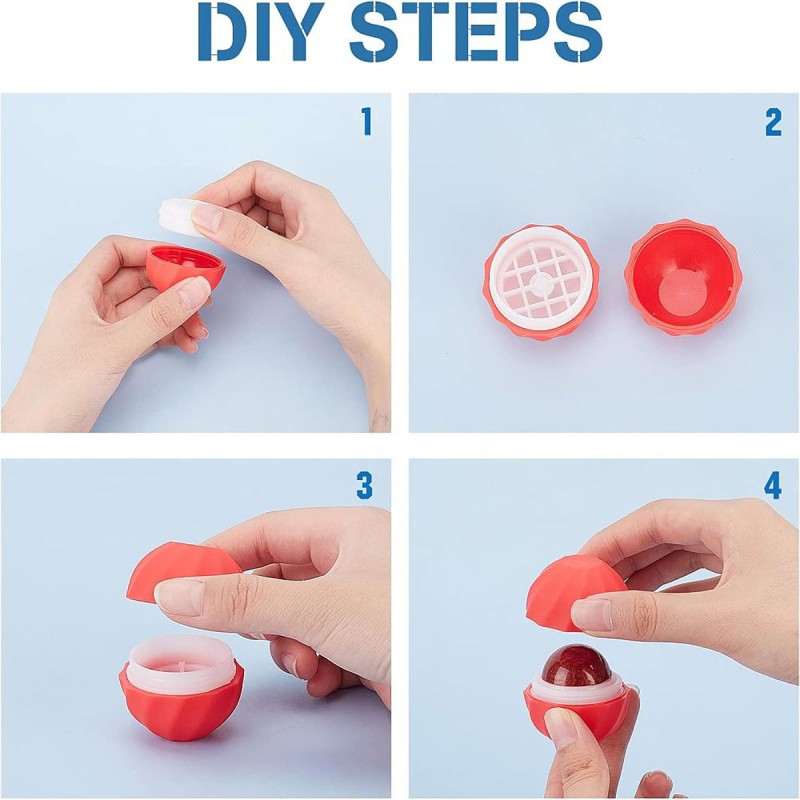 DIY STEPS

1

2

3

4